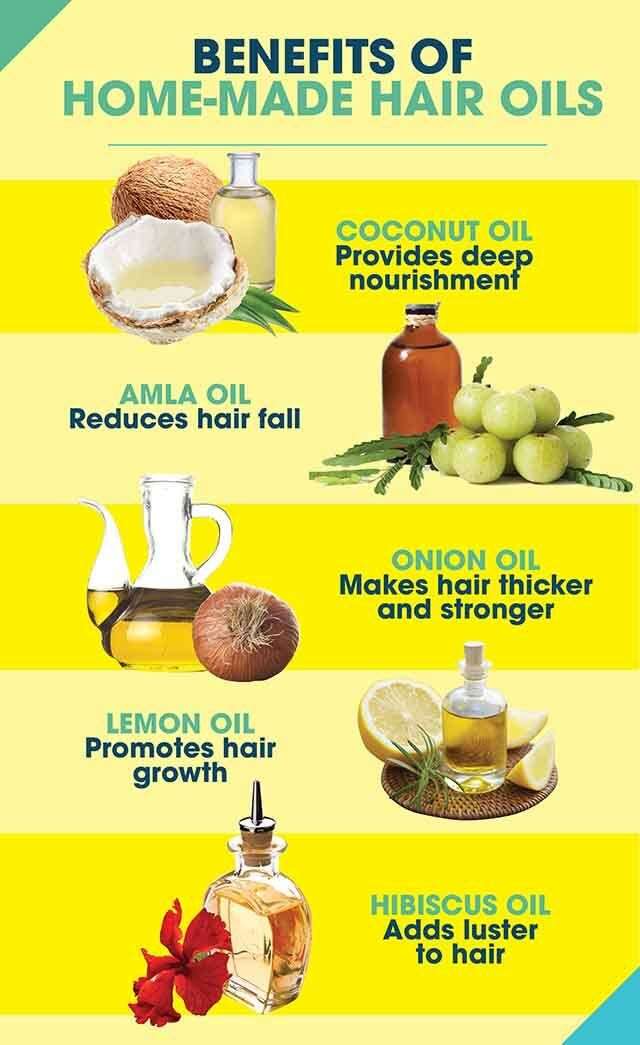 BENEFITS OF
HOME-MADE HAIR OILS

COCONUT OIL
Provides deep nourishment

AMLA OIL
Reduces hair fall

ONION OIL
Makes hair thicker and stronger

LEMON OIL
Promotes hair growth

HIBISCUS OIL
Adds luster to hair